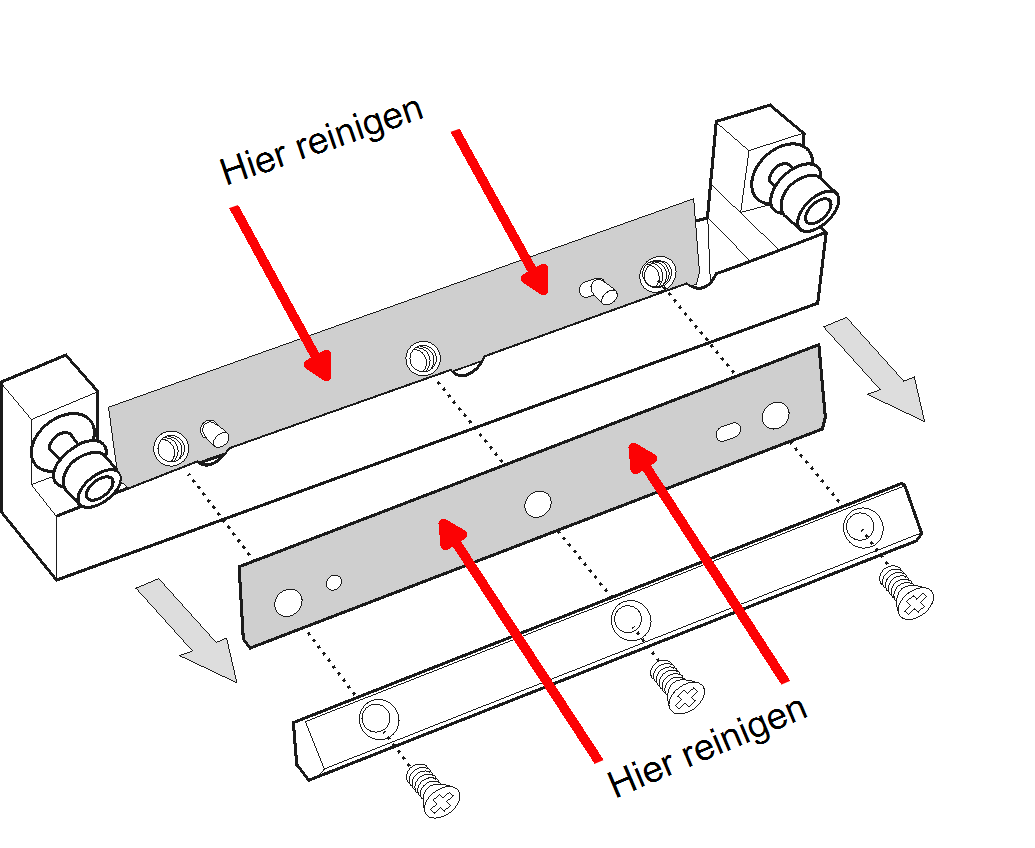 Hier reinigen

Hier reinigen